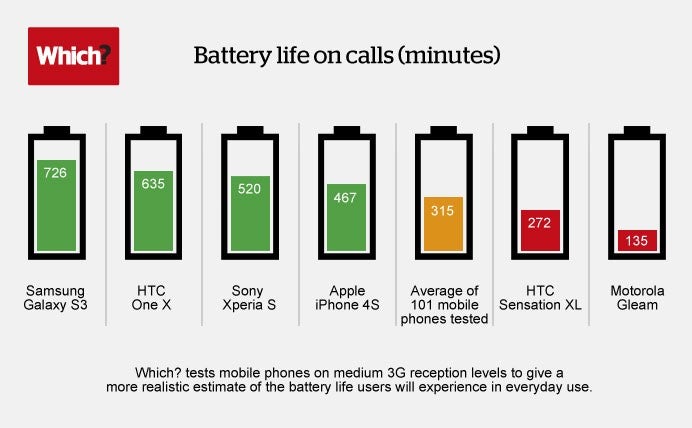 Which?

Battery life on calls (minutes)

726
Samsung Galaxy S3

635
HTC One X

520
Sony Xperia S

467
Apple iPhone 4S

315
Average of 101 mobile phones tested

272
HTC Sensation XL

135
Motorola Gleam

Which? tests mobile phones on medium 3G reception levels to give a more realistic estimate of the battery life users will experience in everyday use.