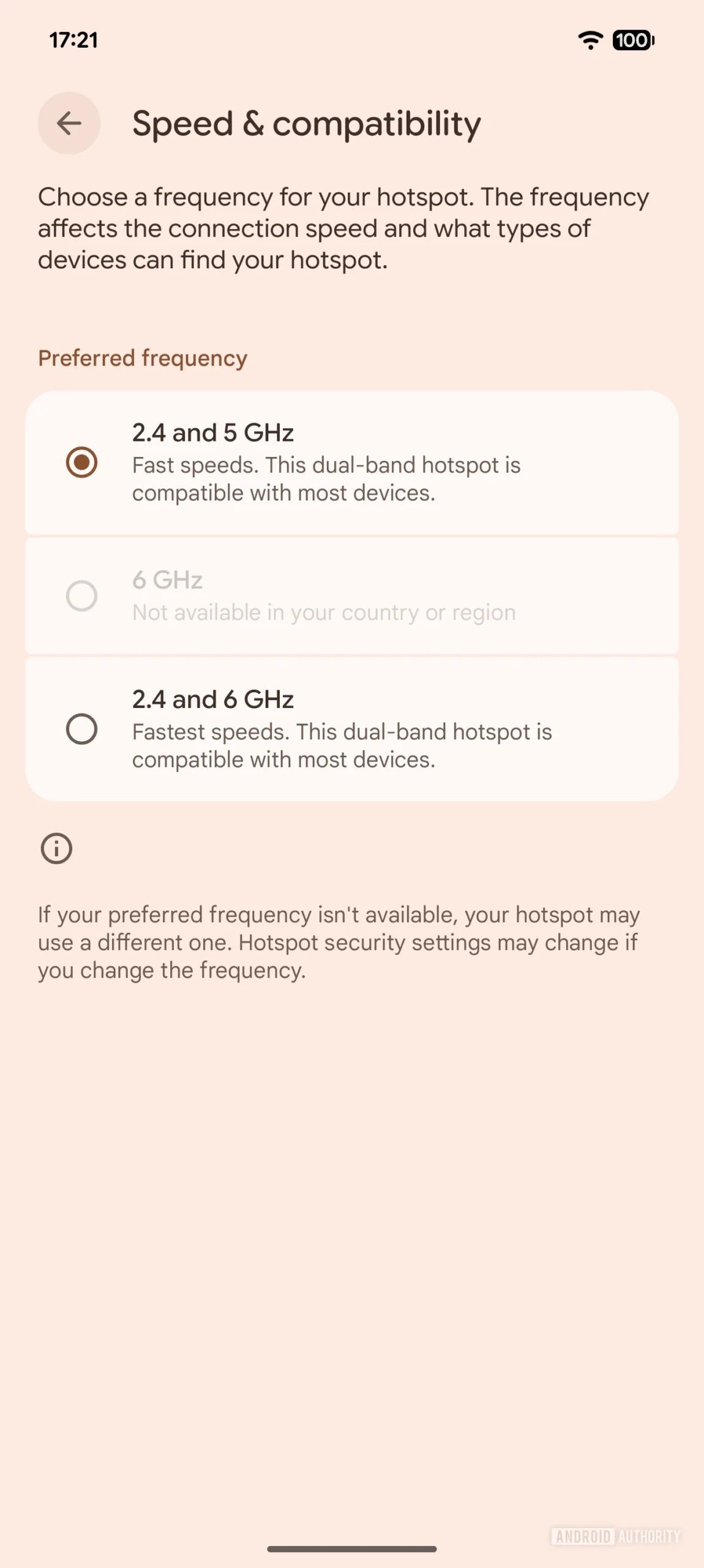 17:21

100

Speed & compatibility

Choose a frequency for your hotspot. The frequency affects the connection speed and what types of devices can find your hotspot.

Preferred frequency

2.4 and 5 GHz
Fast speeds. This dual-band hotspot is compatible with most devices.

6 GHz
Not available in your country or region

2.4 and 6 GHz
Fastest speeds. This dual-band hotspot is compatible with most devices.

If your preferred frequency isn't available, your hotspot may use a different one. Hotspot security settings may change if you change the frequency.

ANDROID AUTHORITY