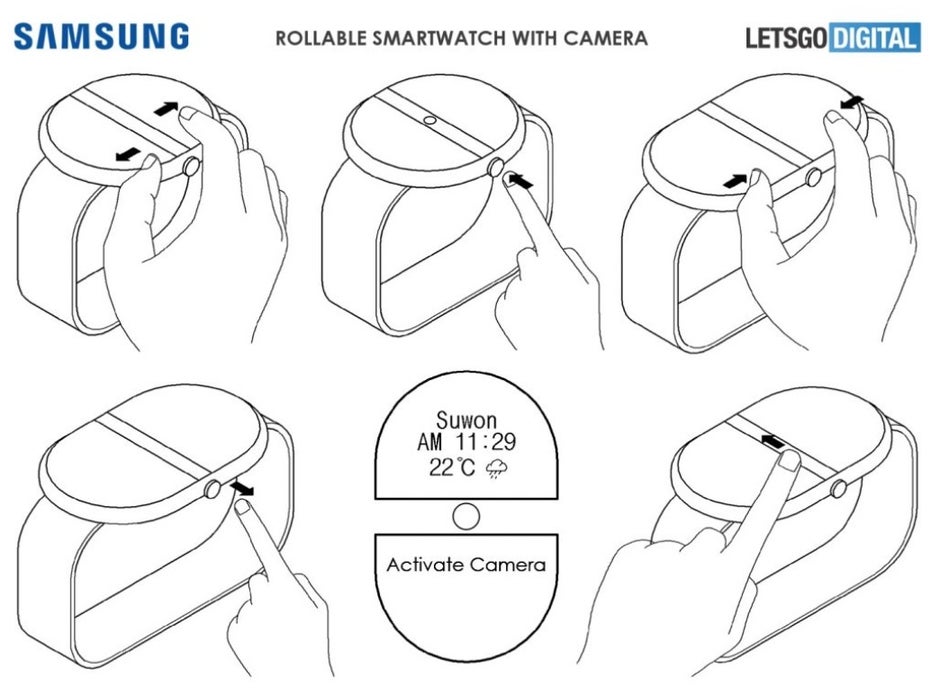 SAMSUNG

ROLLABLE SMARTWATCH WITH CAMERA

LETSGO DIGITAL

Suwon
AM 11:29
22°C

Activate Camera