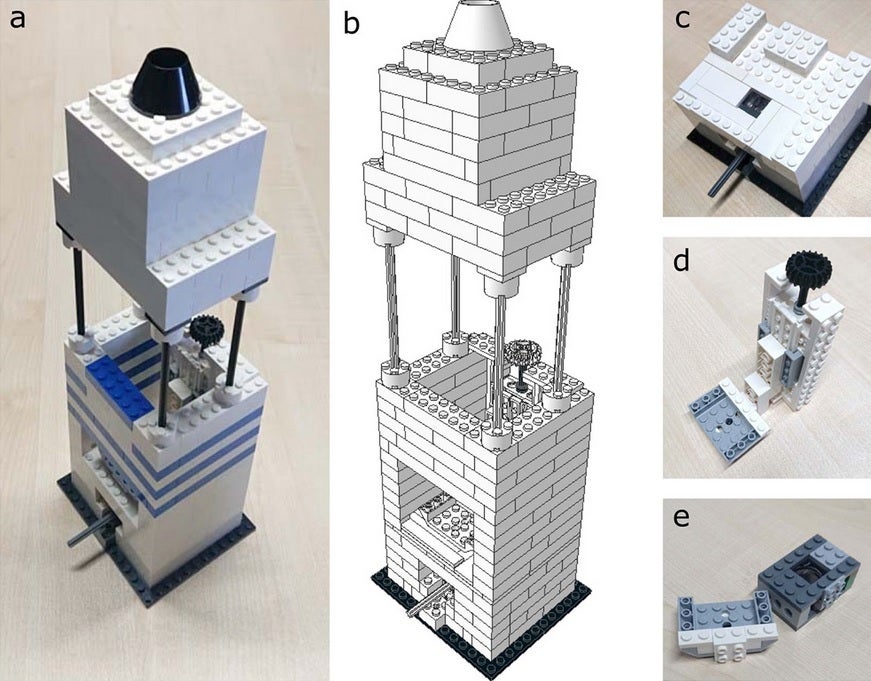 a

b

c

d

e