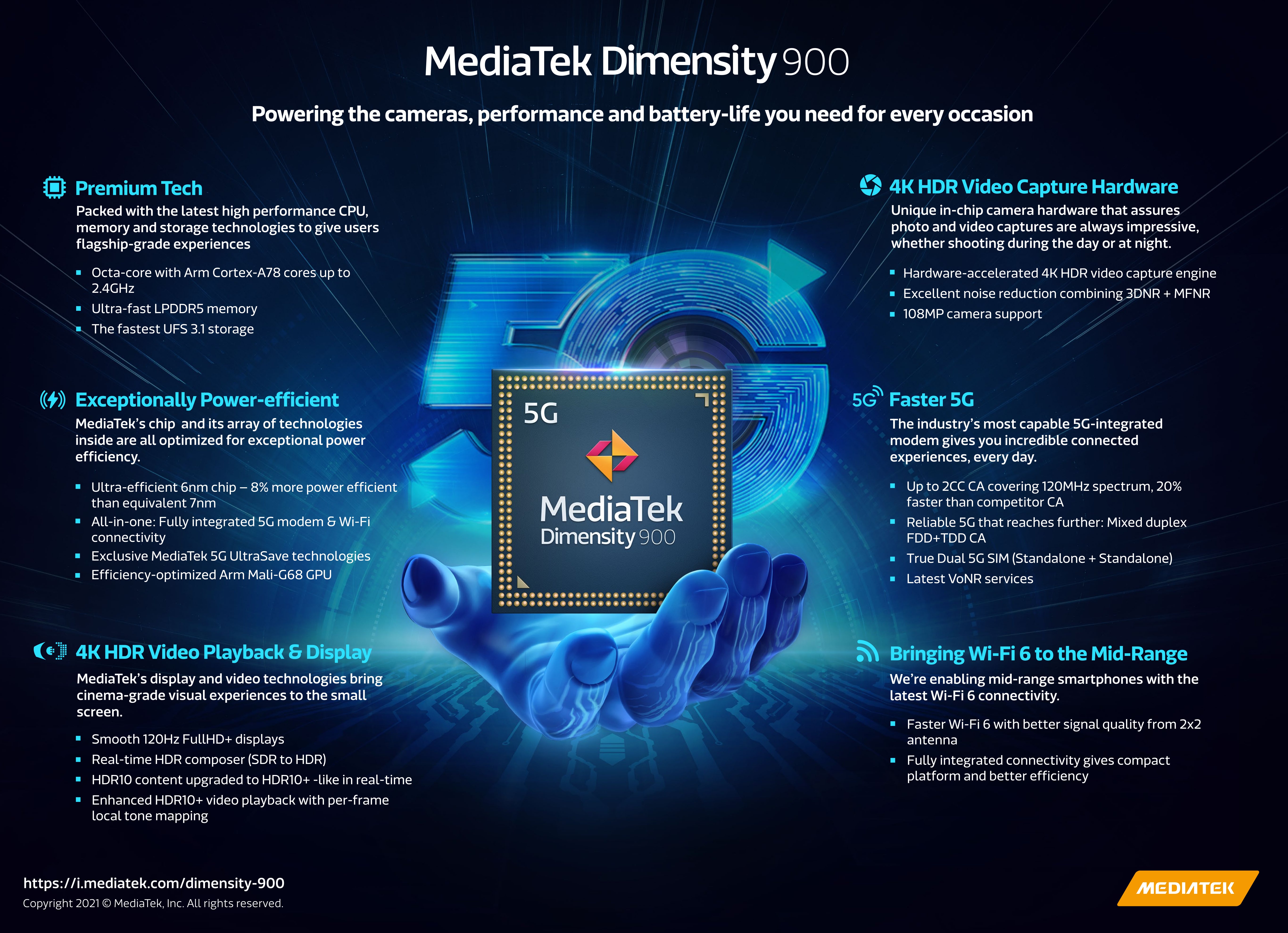 MediaTek Dimensity 900

Powering the cameras, performance and battery-life you need for every occasion

Premium Tech

Packed with the latest high performance CPU, memory and storage technologies to give users flagship-grade experiences

- Octa-core with Arm Cortex-A78 cores up to 2.4GHz
- Ultra-fast LPDDR5 memory
- The fastest UFS 3.1 storage

Exceptionally Power-efficient

MediaTek's chip and its array of technologies inside are all optimized for exceptional power efficiency.

- Ultra-efficient 6nm chip – 8% more power efficient than equivalent 7nm
- All-in-one: Fully integrated 5G modem & Wi-Fi connectivity
- Exclusive MediaTek 5G UltraSave technologies
- Efficiency-optimized Arm Mali-G68 GPU

4K HDR Video Playback & Display

MediaTek's display and video technologies bring cinema-grade visual experiences to the small screen.

- Smooth 120Hz FullHD+ displays
- Real-time HDR composer (SDR to HDR)
- HDR10 content upgraded to HDR10+ -like in real-time
- Enhanced HDR10+ video playback with per-frame local tone mapping

5G

MediaTek
Dimensity 900

4K HDR Video Capture Hardware

Unique in-chip camera hardware that assures photo and video captures are always impressive, whether shooting during the day or at night.

- Hardware-accelerated 4K HDR video capture engine
- Excellent noise reduction combining 3DNR + MFNR
- 108MP camera support

5G Faster 5G

The industry's most capable 5G-integrated modem gives you incredible connected experiences, every day.

- Up to 2CC CA covering 120MHz spectrum, 20% faster than competitor CA
- Reliable 5G that reaches further: Mixed duplex FDD+TDD CA
- True Dual 5G SIM (Standalone + Standalone)
- Latest VoNR services

Bringing Wi-Fi 6 to the Mid-Range

We're enabling mid-range smartphones with the latest Wi-Fi 6 connectivity.

- Faster Wi-Fi 6 with better signal quality from 2x2 antenna
- Fully integrated connectivity gives compact platform and better efficiency

https://i.mediatek.com/dimensity-900
Copyright 2021 © MediaTek, Inc. All rights reserved.

MEDIATEK