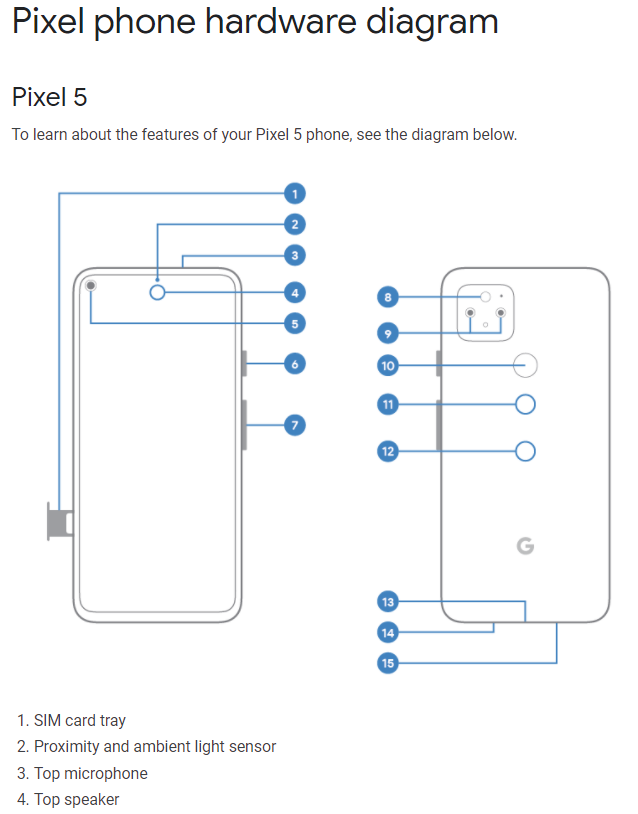 Pixel phone hardware diagram

Pixel 5

To learn about the features of your Pixel 5 phone, see the diagram below.

1
2
3
4
5
6
7
8
9
10
11
12
G
13
14
15

1. SIM card tray
2. Proximity and ambient light sensor
3. Top microphone
4. Top speaker