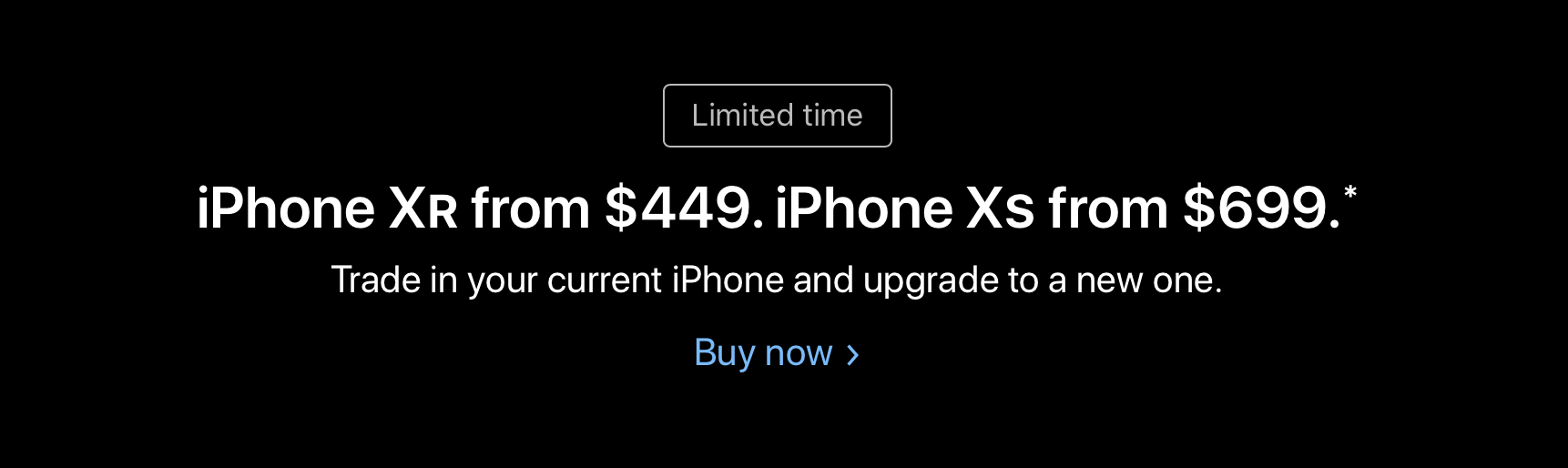 Limited time

iPhone XR from $449. iPhone XS from $699.*

Trade in your current iPhone and upgrade to a new one.

Buy now ›