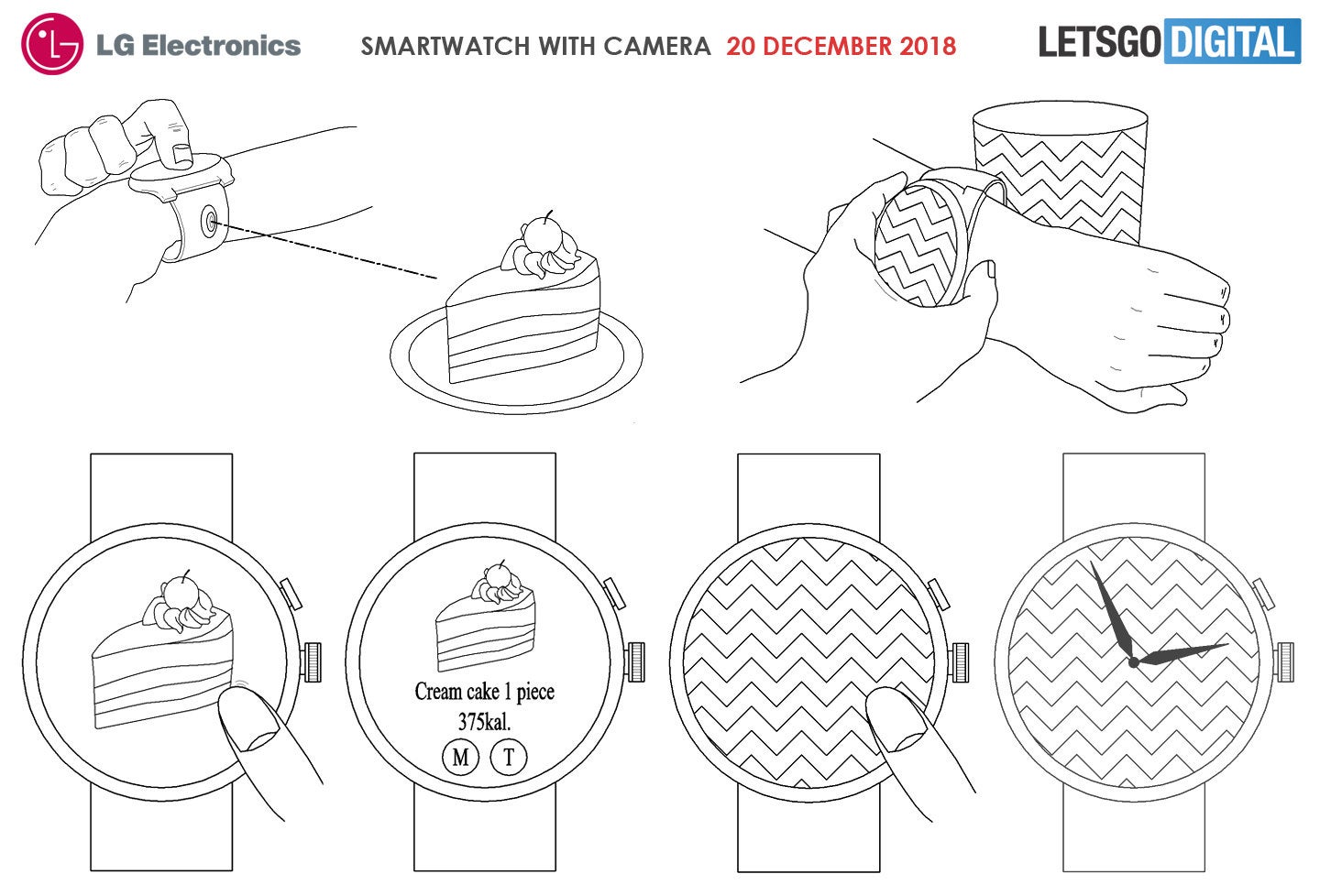 LG Electronics SMARTWATCH WITH CAMERA 20 DECEMBER 2018 LETSGO DIGITAL

Cream cake 1 piece
375kal.

M T