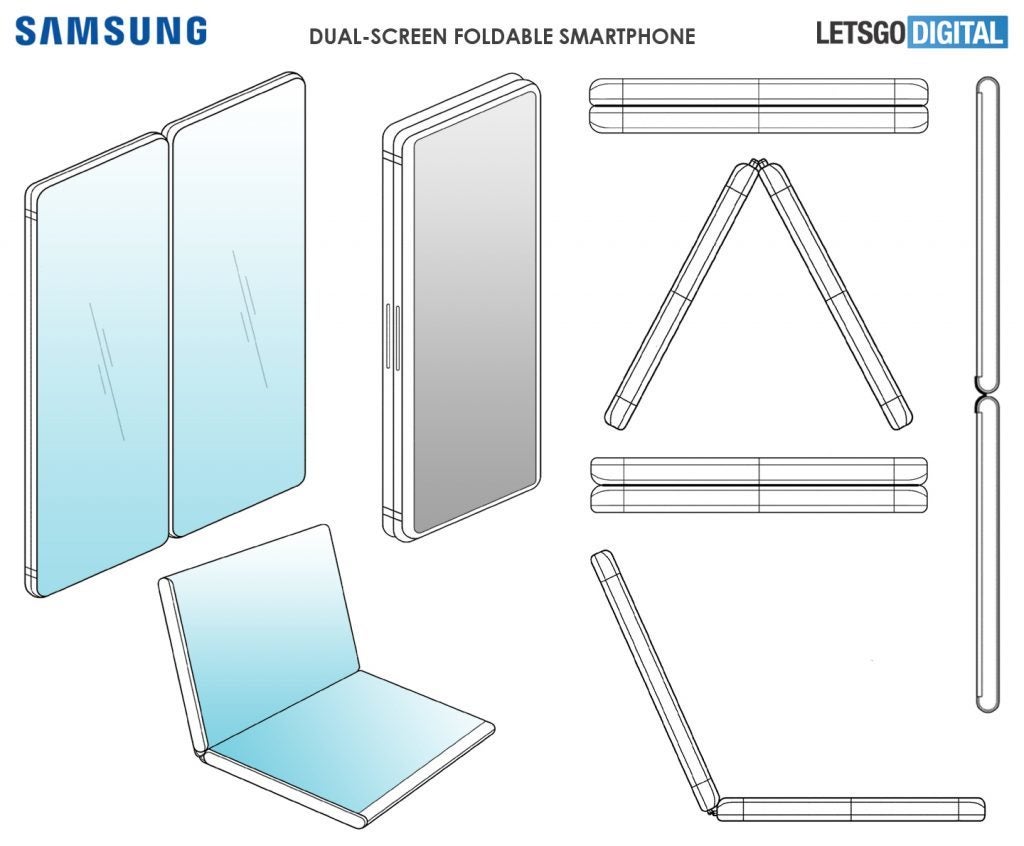 SAMSUNG

DUAL-SCREEN FOLDABLE SMARTPHONE

LETSGO DIGITAL