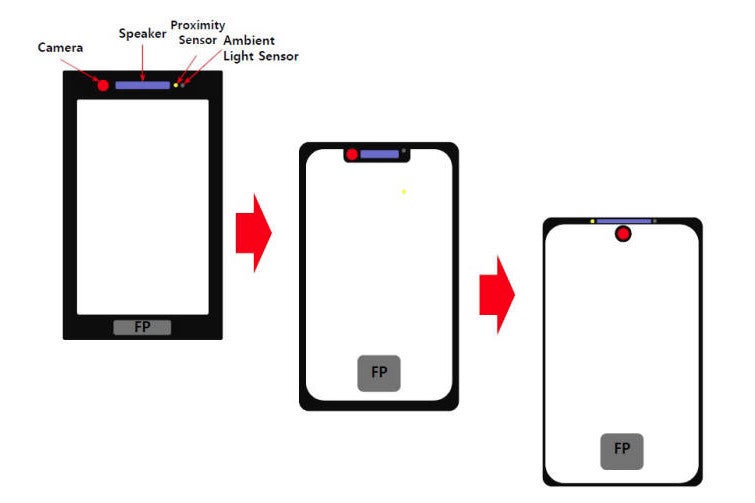 Camera
Speaker
Proximity Sensor
Ambient Light Sensor
FP
FP
FP