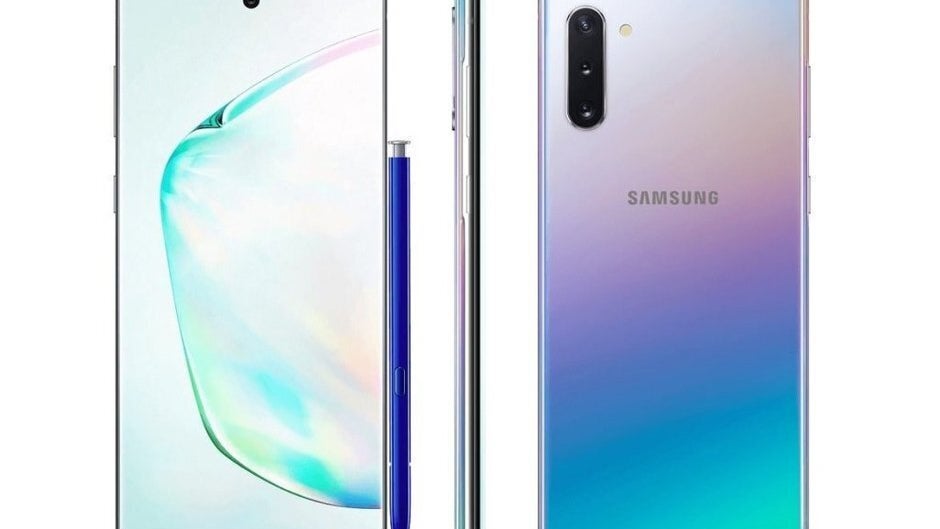 SAMSUNG